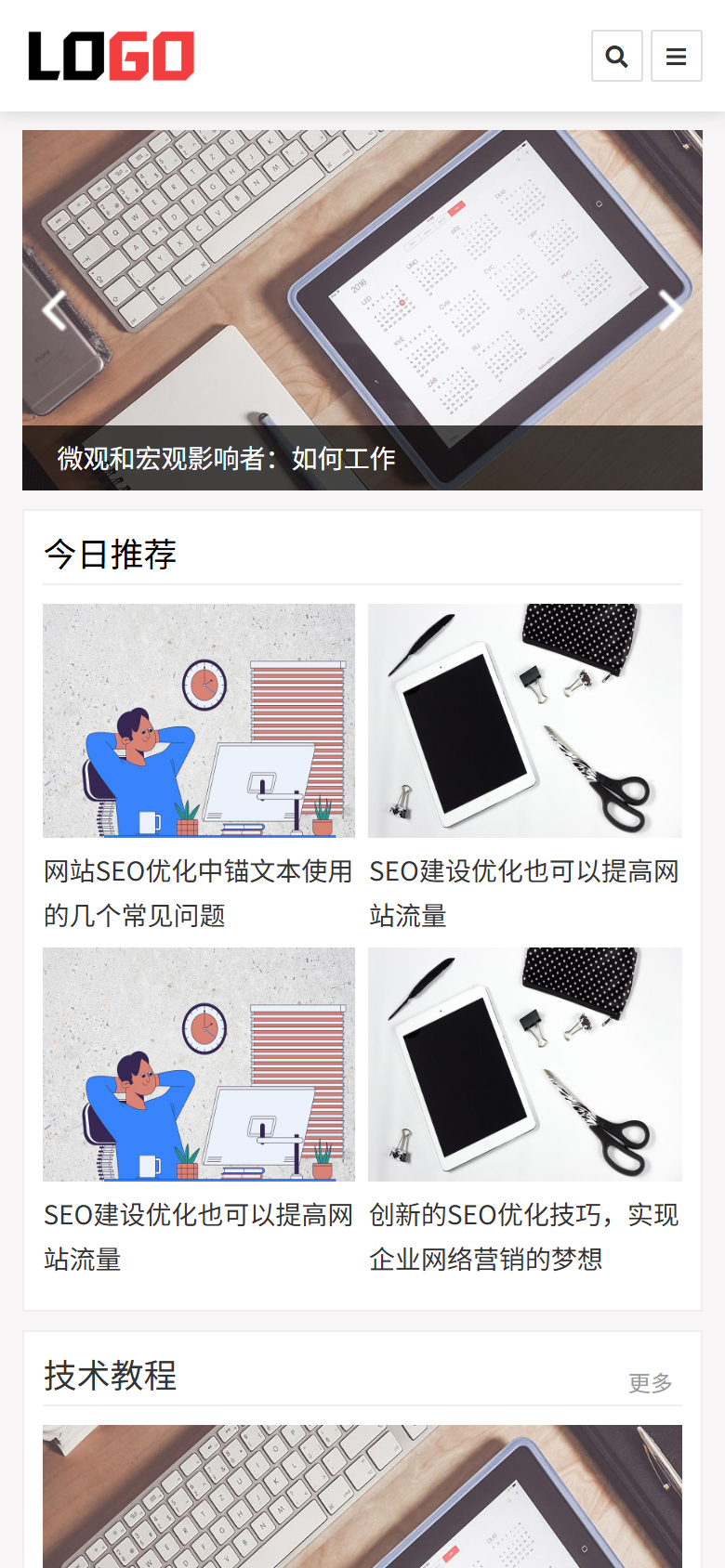 LOGO

微观和宏观影响者：如何工作

今日推荐

网站SEO优化中锚文本使用的几个常见问题

SEO建设优化也可以提高网站流量

SEO建设优化也可以提高网站流量

创新的SEO优化技巧，实现企业网络营销的梦想

技术教程

更多